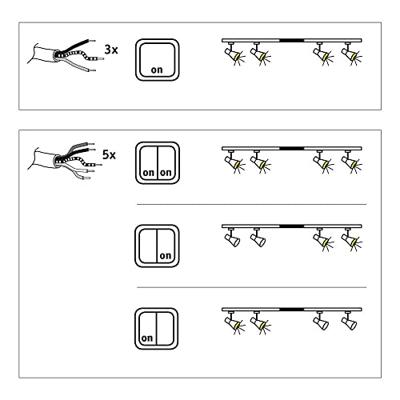 3x

on

5x

on on

on

on