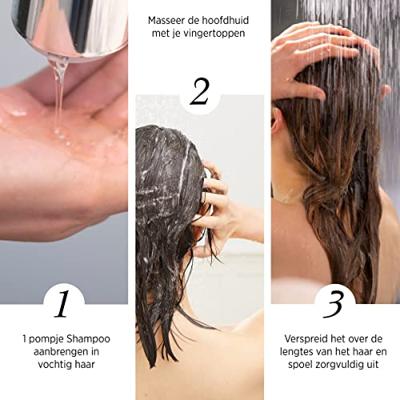 1

1 pompje Shampoo aanbrengen in vochtig haar

Masseer de hoofdhuid met je vingertoppen

2

3

Verspreid het over de lengtes van het haar en spoel zorgvuldig uit