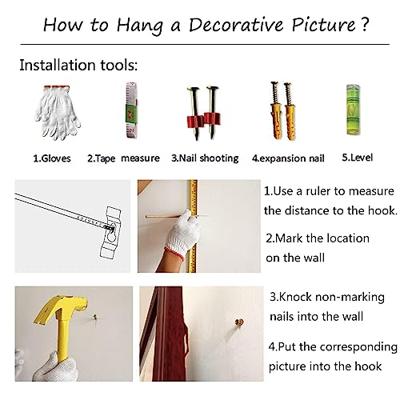 How to Hang a Decorative Picture ?

Installation tools:

1.Gloves 2.Tape measure 3.Nail shooting 4.expansion nail 5.Level

1.Use a ruler to measure the distance to the hook.

2.Mark the location on the wall

3.Knock non-marking nails into the wall

4.Put the corresponding picture into the hook