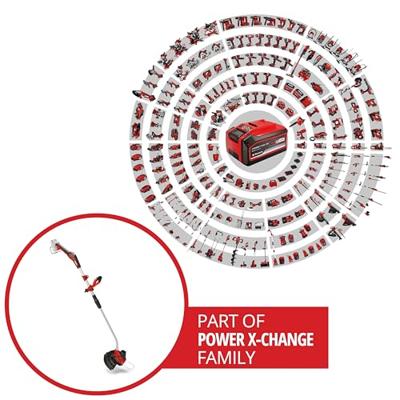 PART OF
POWER X-CHANGE
FAMILY