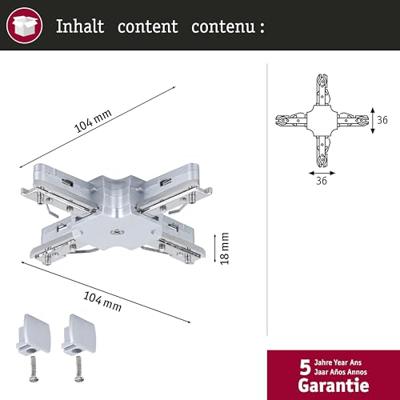 Inhalt content contenu :

104 mm

18 mm

104 mm

36

36

5 Jahre Year Ans
Jaar Años Annos
Garantie