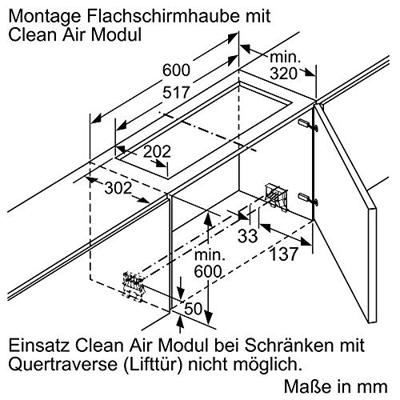 Montage Flachschirmhaube mit Clean Air Modul

600

517

min.
320

202

302

33

137

min.
600

50

Einsatz Clean Air Modul bei Schränken mit Quertraverse (Lifttür) nicht möglich.

Maße in mm