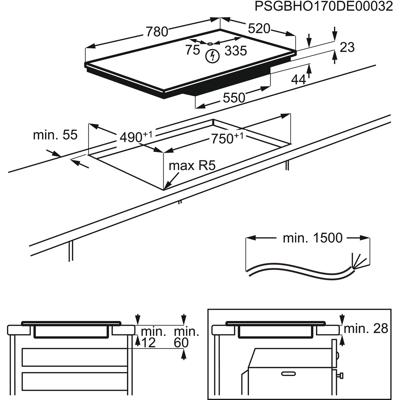 PSGBHO170DE00032

780
520
75
335
23
44
550

min. 55
$490^{+1}$
$750^{+1}$
max R5

min. 1500

min.
12
min.
60

min. 28