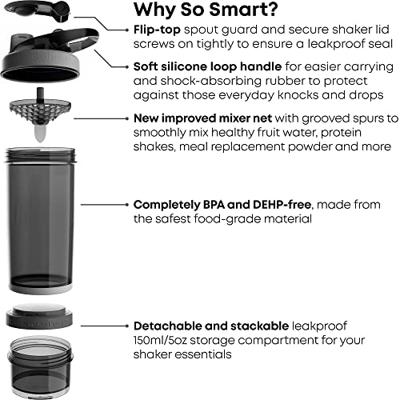 Why So Smart?

Flip-top spout guard and secure shaker lid screws on tightly to ensure a leakproof seal

Soft silicone loop handle for easier carrying and shock-absorbing rubber to protect against those everyday knocks and drops

New improved mixer net with grooved spurs to smoothly mix healthy fruit water, protein shakes, meal replacement powder and more

Completely BPA and DEHP-free, made from the safest food-grade material

Detachable and stackable leakproof 150ml/5oz storage compartment for your shaker essentials