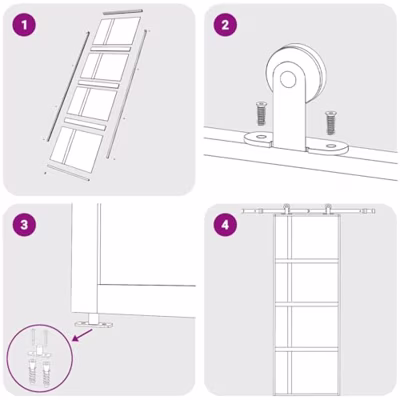 1

2

3

4