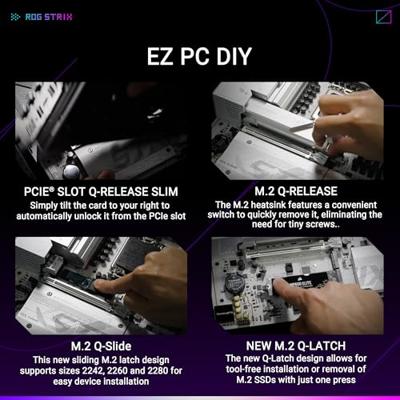 ROG STRIX

EZ PC DIY

PCIE® SLOT Q-RELEASE SLIM
Simply tilt the card to your right to automatically unlock it from the PCIe slot

M.2 Q-RELEASE
The M.2 heatsink features a convenient switch to quickly remove it, eliminating the need for tiny screws..

M.2 Q-Slide
This new sliding M.2 latch design supports sizes 2242, 2260 and 2280 for easy device installation

NEW M.2 Q-LATCH
The new Q-Latch design allows for tool-free installation or removal of M.2 SSDs with just one press