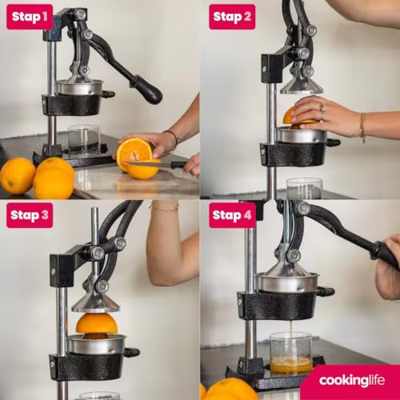 Stap 1

Stap 2

Stap 3

Stap 4

cookinglife