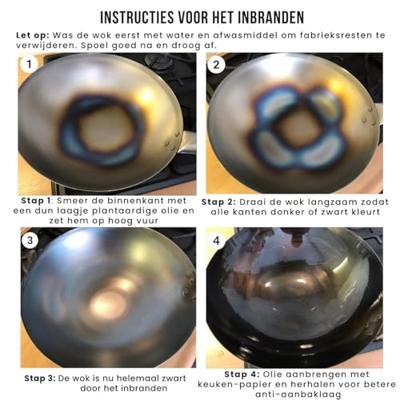 INSTRUCTIES VOOR HET INBRANDEN

Let op: Was de wok eerst met water en afwasmiddel om fabrieksresten te verwijderen. Spoel goed na en droog af.

1

Stap 1: Smeer de binnenkant met een dun laagje plantaardige olie en zet hem op hoog vuur

2

Stap 2: Draai de wok langzaam zodat alle kanten donker of zwart kleurt

3

Stap 3: De wok is nu helemaal zwart door het inbranden

4

Stap 4: Olie aanbrengen met keuken-papier en herhalen voor betere anti-aanbaklaag