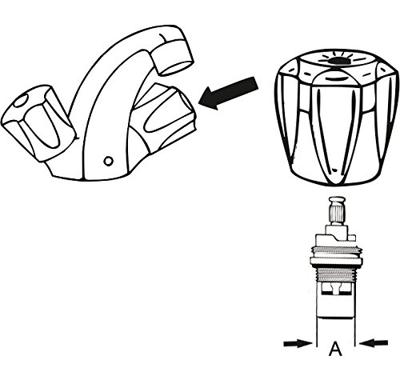 A