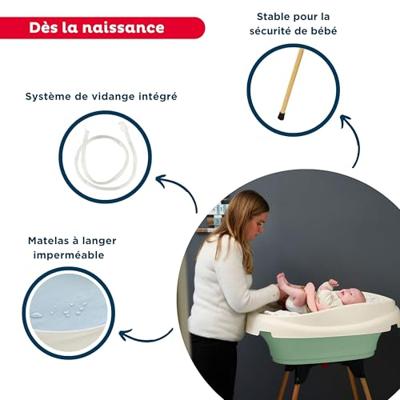 Dès la naissance

Stable pour la sécurité de bébé

Système de vidange intégré

Matelas à langer imperméable