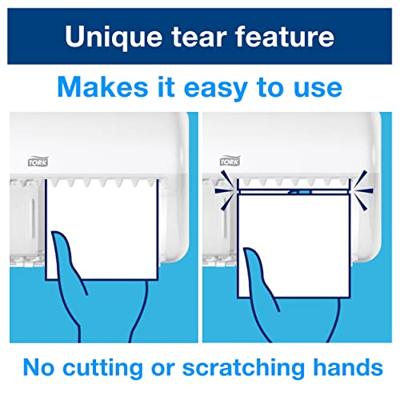 Unique tear feature

Makes it easy to use

TORK

TORK

No cutting or scratching hands