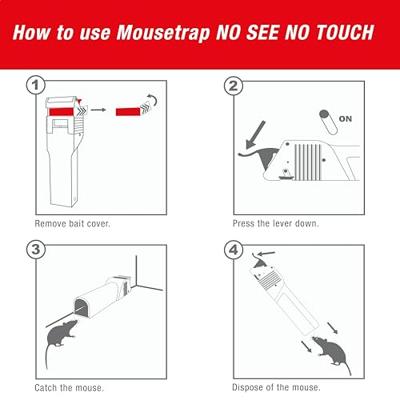 How to use Mousetrap NO SEE NO TOUCH

1

Remove bait cover.

2

ON

Press the lever down.

3

Catch the mouse.

4

Dispose of the mouse.