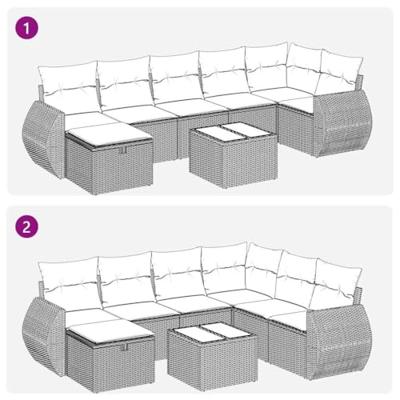 1

2