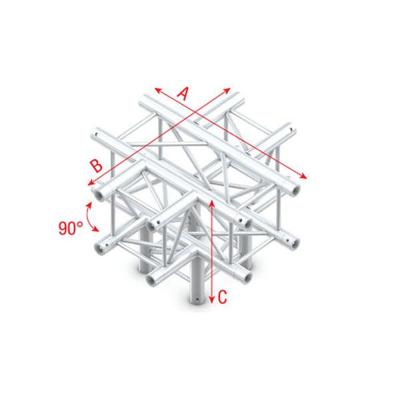 A
B
90°
C