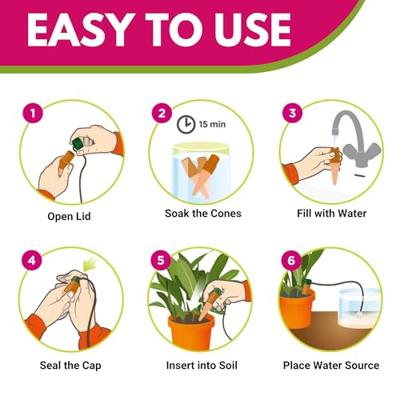 EASY TO USE

1
Open Lid

2
15 min
Soak the Cones

3
Fill with Water

4
Seal the Cap

5
Insert into Soil

6
Place Water Source