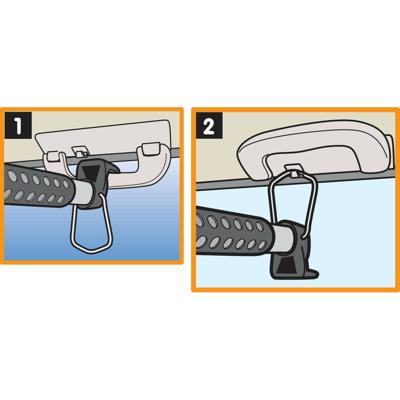 1

2