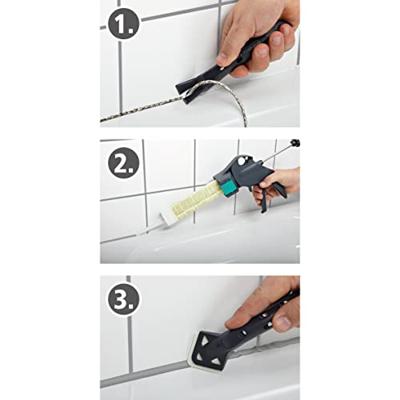 1.

2.

3.