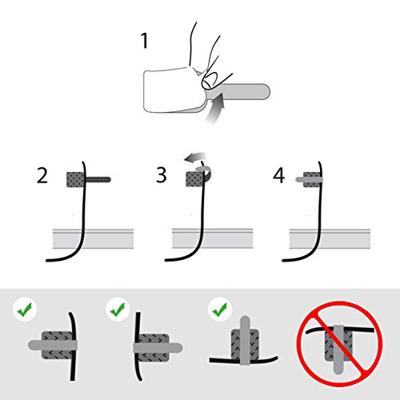 1

2

3

4