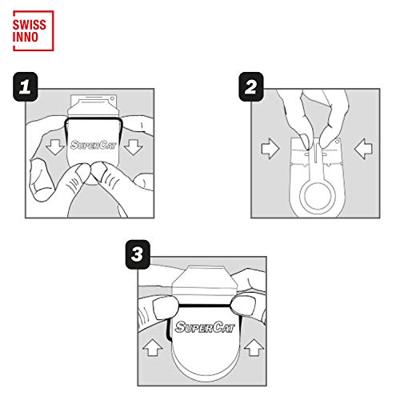 SWISS INNO

1

SUPERCAT

2

3

SUPERCAT