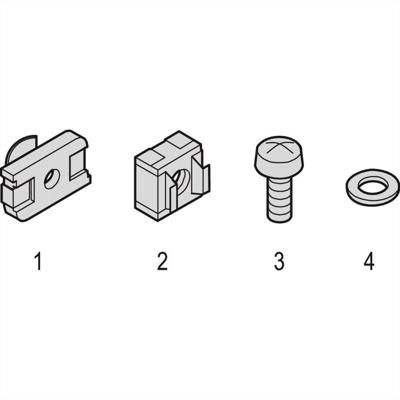 1 2 3 4