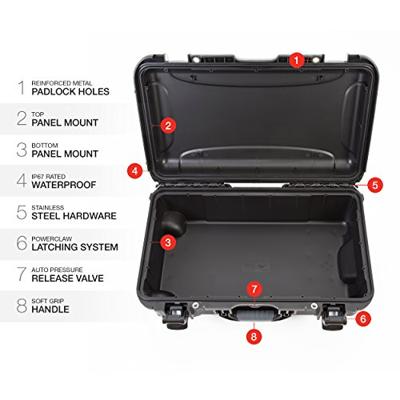 1 REINFORCED METAL
PADLOCK HOLES

2 TOP
PANEL MOUNT

3 BOTTOM
PANEL MOUNT

4 IP67 RATED
WATERPROOF

5 STAINLESS
STEEL HARDWARE

6 POWERCLAW
LATCHING SYSTEM

7 AUTO PRESSURE
RELEASE VALVE

8 SOFT GRIP
HANDLE

1
2
4
5
3
7
6
8