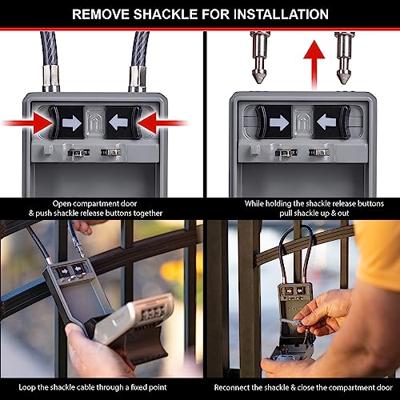 REMOVE SHACKLE FOR INSTALLATION

Open compartment door & push shackle release buttons together

While holding the shackle release buttons pull shackle up & out

Loop the shackle cable through a fixed point

Reconnect the shackle & close the compartment door