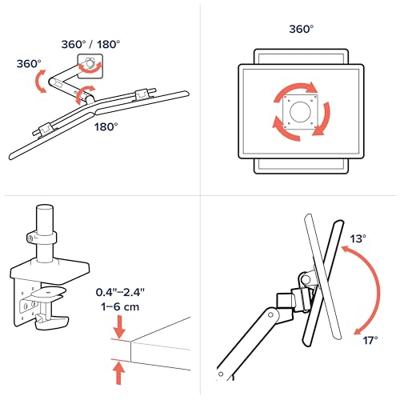 360° / 180°
360°
180°

360°

0.4"–2.4"
1–6 cm

13°
17°