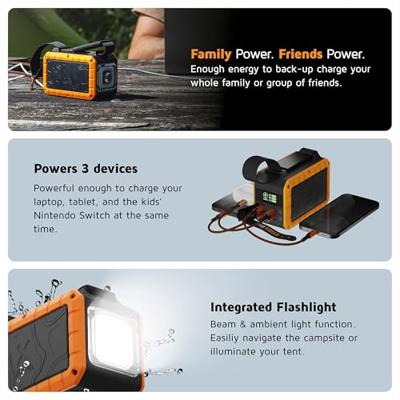 Family Power. Friends Power.
Enough energy to back-up charge your whole family or group of friends.

Powers 3 devices
Powerful enough to charge your laptop, tablet, and the kids' Nintendo Switch at the same time.

Integrated Flashlight
Beam & ambient light function. Easiliy navigate the campsite or illuminate your tent.