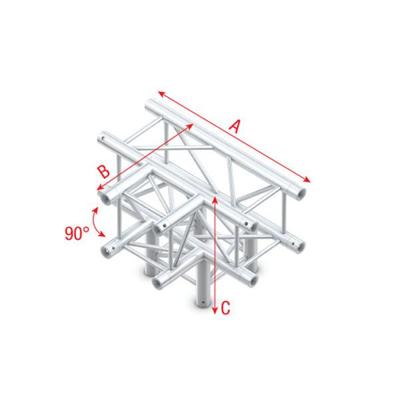 A

B

90°

C