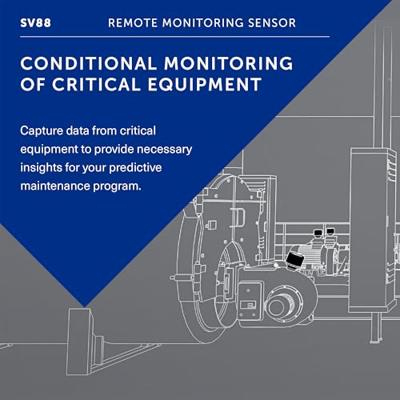 SV88 REMOTE MONITORING SENSOR

CONDITIONAL MONITORING OF CRITICAL EQUIPMENT

Capture data from critical equipment to provide necessary insights for your predictive maintenance program.