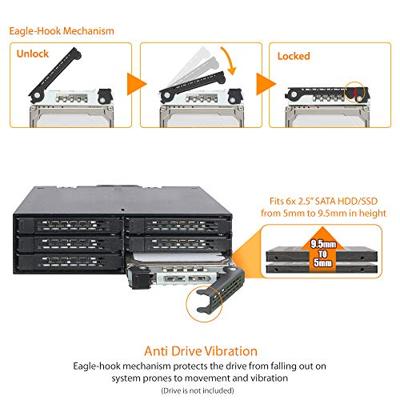 Eagle-Hook Mechanism

Unlock

Locked

Fits 6x 2.5" SATA HDD/SSD from 5mm to 9.5mm in height

9.5mm TO 5mm

Anti Drive Vibration

Eagle-hook mechanism protects the drive from falling out on system prones to movement and vibration

(Drive is not included)