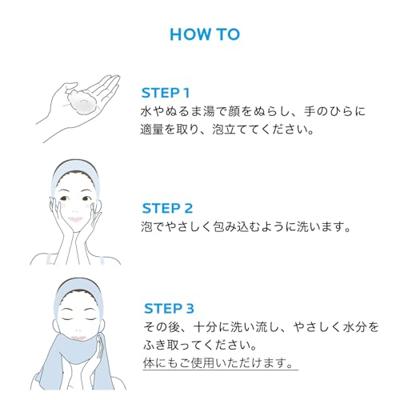 HOW TO

STEP 1
水やぬるま湯で顔をぬらし、手のひらに適量を取り、泡立ててください。

STEP 2
泡でやさしく包み込むように洗います。

STEP 3
その後、十分に洗い流し、やさしく水分をふき取ってください。
体にもご使用いただけます。