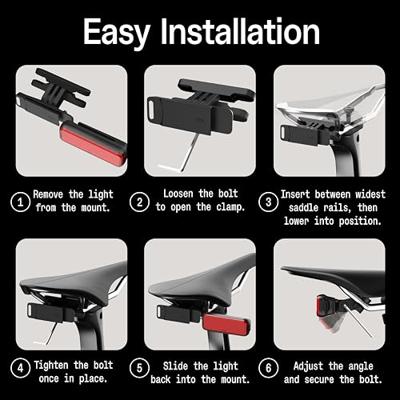 Easy Installation

1 Remove the light from the mount.

2 Loosen the bolt to open the clamp.

3 Insert between widest saddle rails, then lower into position.

4 Tighten the bolt once in place.

5 Slide the light back into the mount.

6 Adjust the angle and secure the bolt.