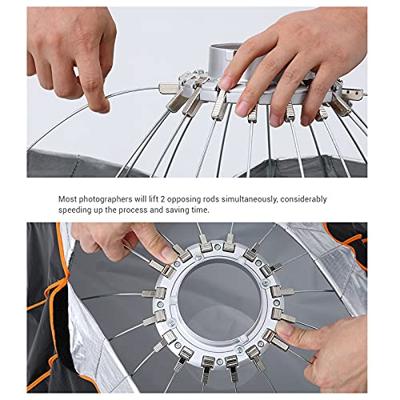 Most photographers will lift 2 opposing rods simultaneously, considerably speeding up the process and saving time.