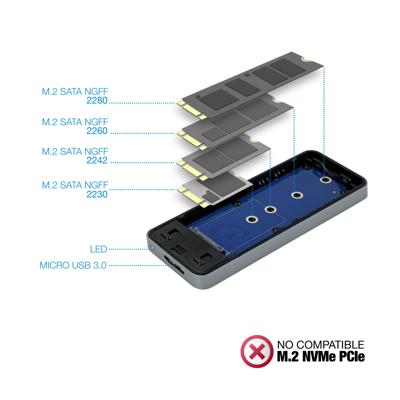 M.2 SATA NGFF
2280

M.2 SATA NGFF
2260

M.2 SATA NGFF
2242

M.2 SATA NGFF
2230

LED

MICRO USB 3.0

NO COMPATIBLE
M.2 NVMe PCIe