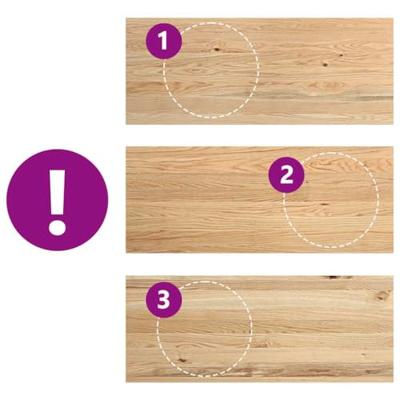 1

!

2

3