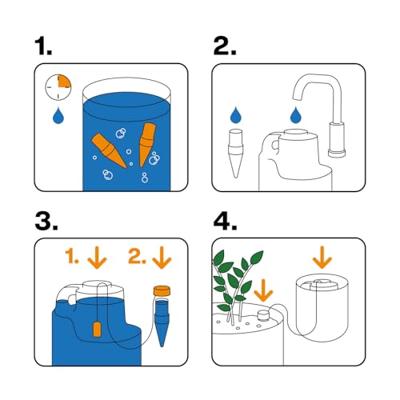 1.

2.

3.

1. 2.

4.