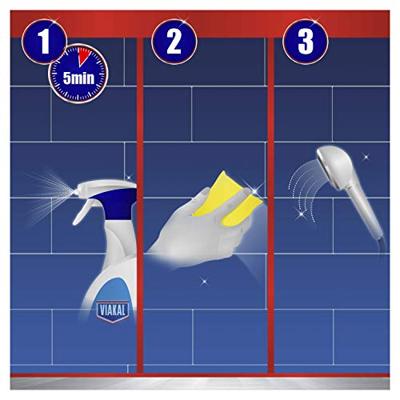 1
5min
VIAKAL
2
3