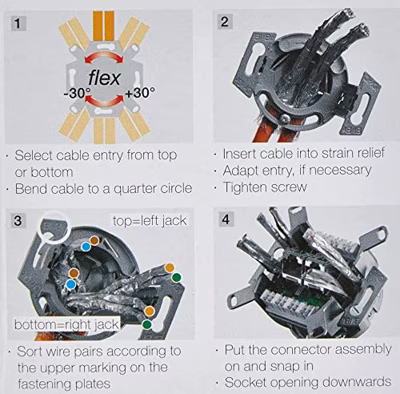 1

flex
-30° +30°

· Select cable entry from top or bottom
· Bend cable to a quarter circle

2

· Insert cable into strain relief
· Adapt entry, if necessary
· Tighten screw

3

top=left jack

bottom=right jack

· Sort wire pairs according to the upper marking on the fastening plates

4

· Put the connector assembly on and snap in
· Socket opening downwards