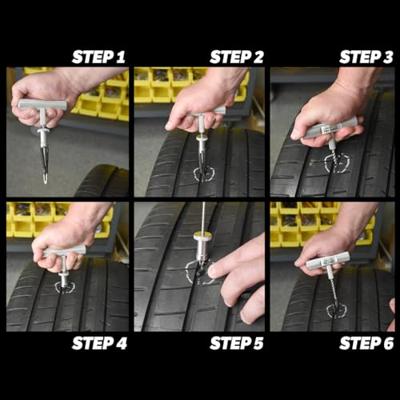 STEP 1

STEP 2

STEP 3

STEP 4

STEP 5

STEP 6