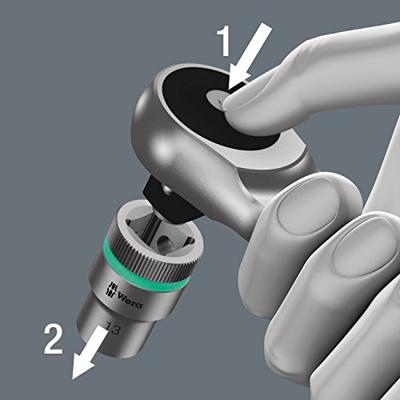 1
Wera
13
2