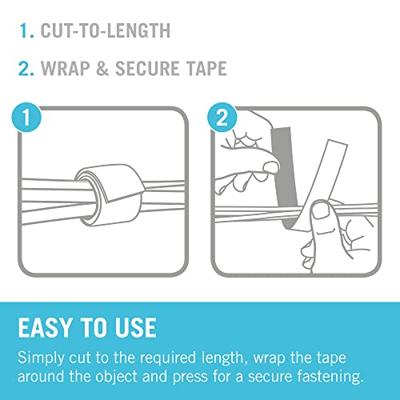 1. CUT-TO-LENGTH

2. WRAP & SECURE TAPE

1

2

EASY TO USE

Simply cut to the required length, wrap the tape around the object and press for a secure fastening.