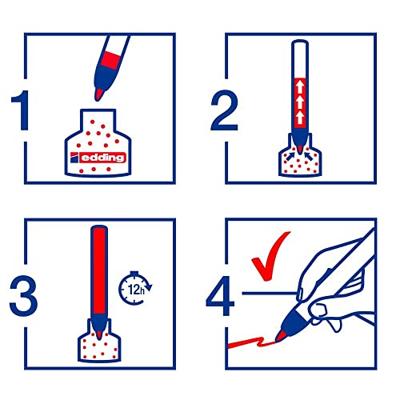 1

edding

2

3

12h

4