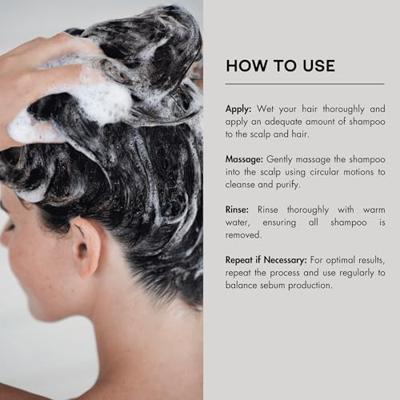 HOW TO USE

Apply: Wet your hair thoroughly and apply an adequate amount of shampoo to the scalp and hair.

Massage: Gently massage the shampoo into the scalp using circular motions to cleanse and purify.

Rinse: Rinse thoroughly with warm water, ensuring all shampoo is removed.

Repeat if Necessary: For optimal results, repeat the process and use regularly to balance sebum production.