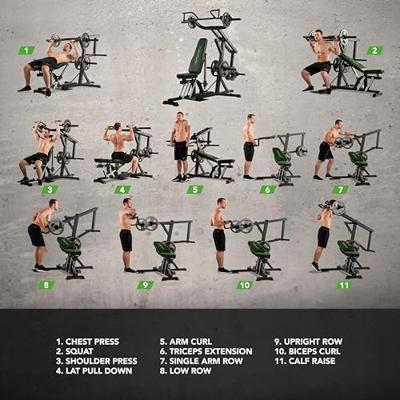 1

2

3

4

5

6

7

8

9

10

11

1. CHEST PRESS
2. SQUAT
3. SHOULDER PRESS
4. LAT PULL DOWN

5. ARM CURL
6. TRICEPS EXTENSION
7. SINGLE ARM ROW
8. LOW ROW

9. UPRIGHT ROW
10. BICEPS CURL
11. CALF RAISE