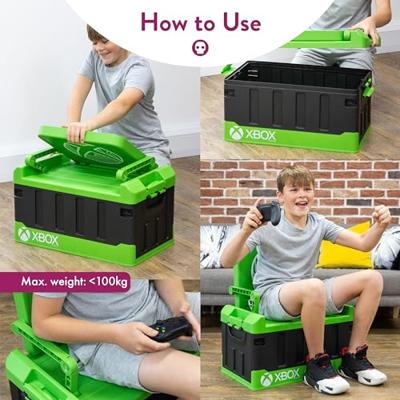 How to Use

XBOX

XBOX

Max. weight: <100kg

XBOX