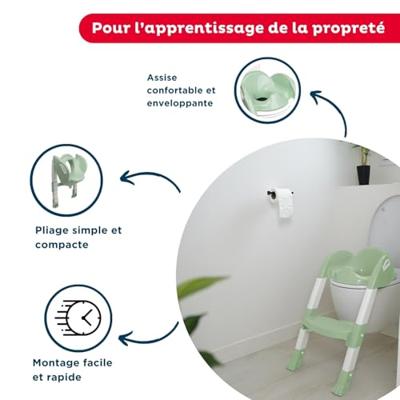 Pour l'apprentissage de la propreté

Assise confortable et enveloppante

Pliage simple et compacte

Montage facile et rapide