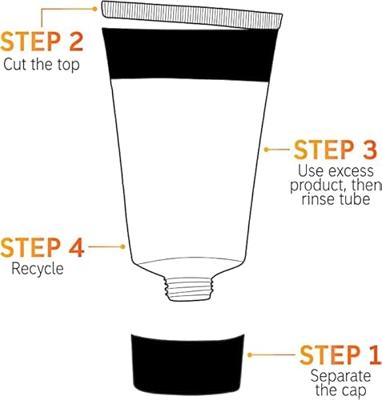 STEP 2
Cut the top

STEP 3
Use excess product, then rinse tube

STEP 4
Recycle

STEP 1
Separate the cap