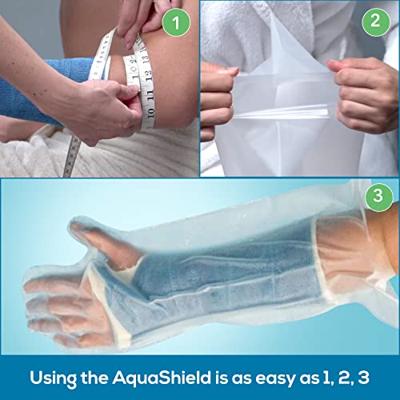 1

10 11 12 13

2

3

Using the AquaShield is as easy as 1, 2, 3