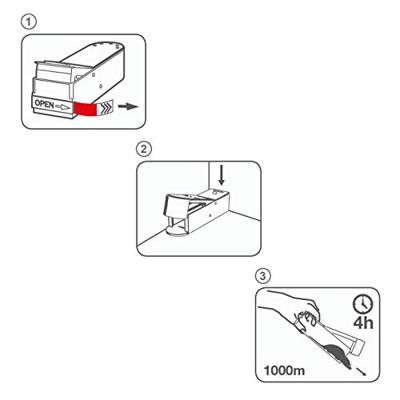 1

OPEN

2

3

4h

1000m